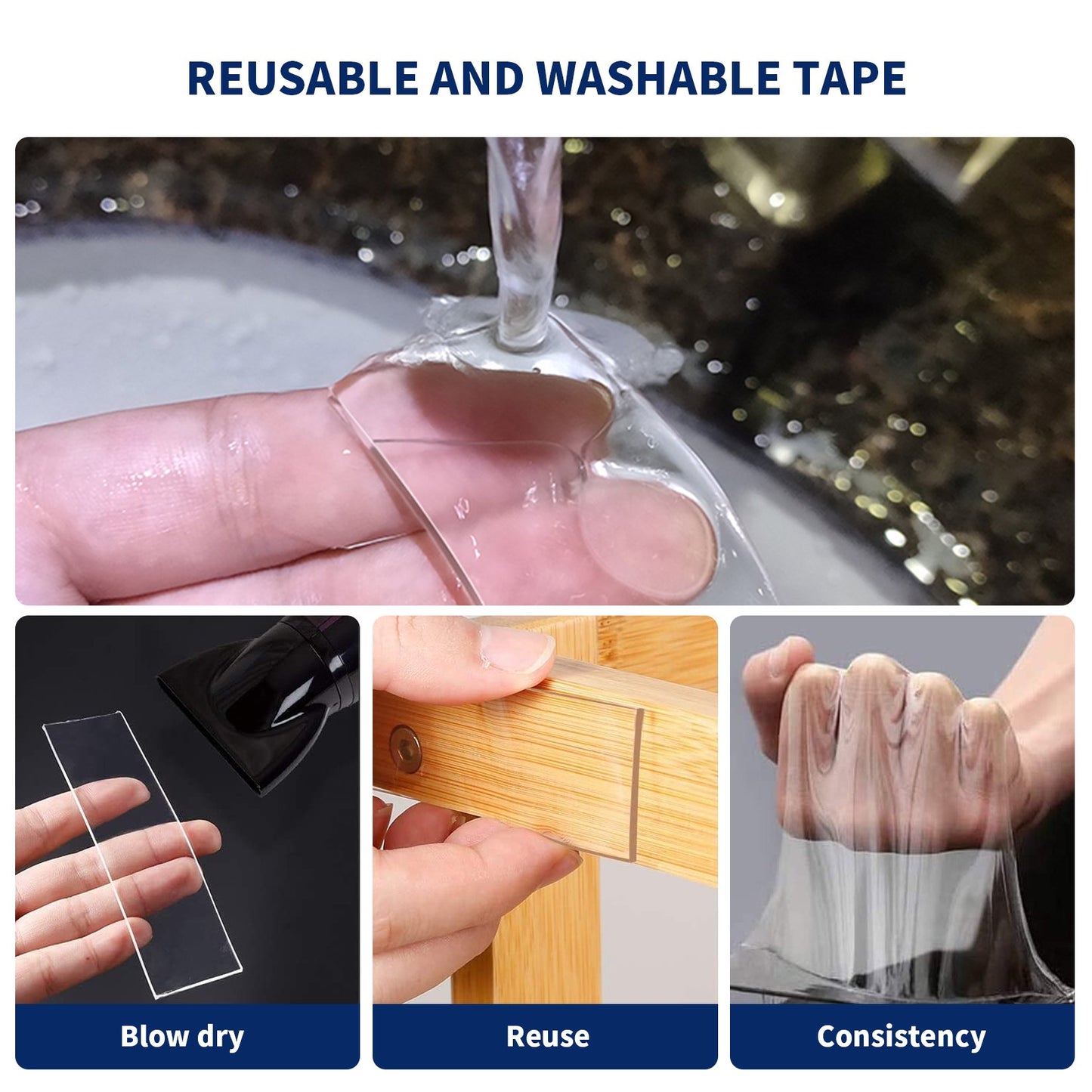 REUSABLE AND WASHABLE TAPE

Blow dry

Reuse

Consistency