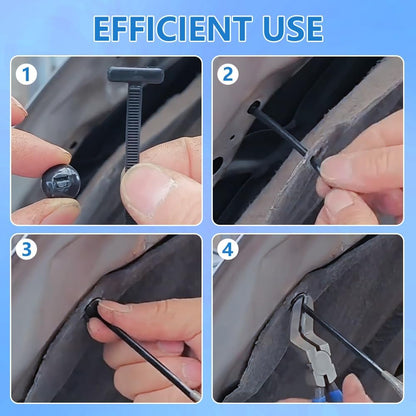 EFFICIENT USE

1

2

3

4